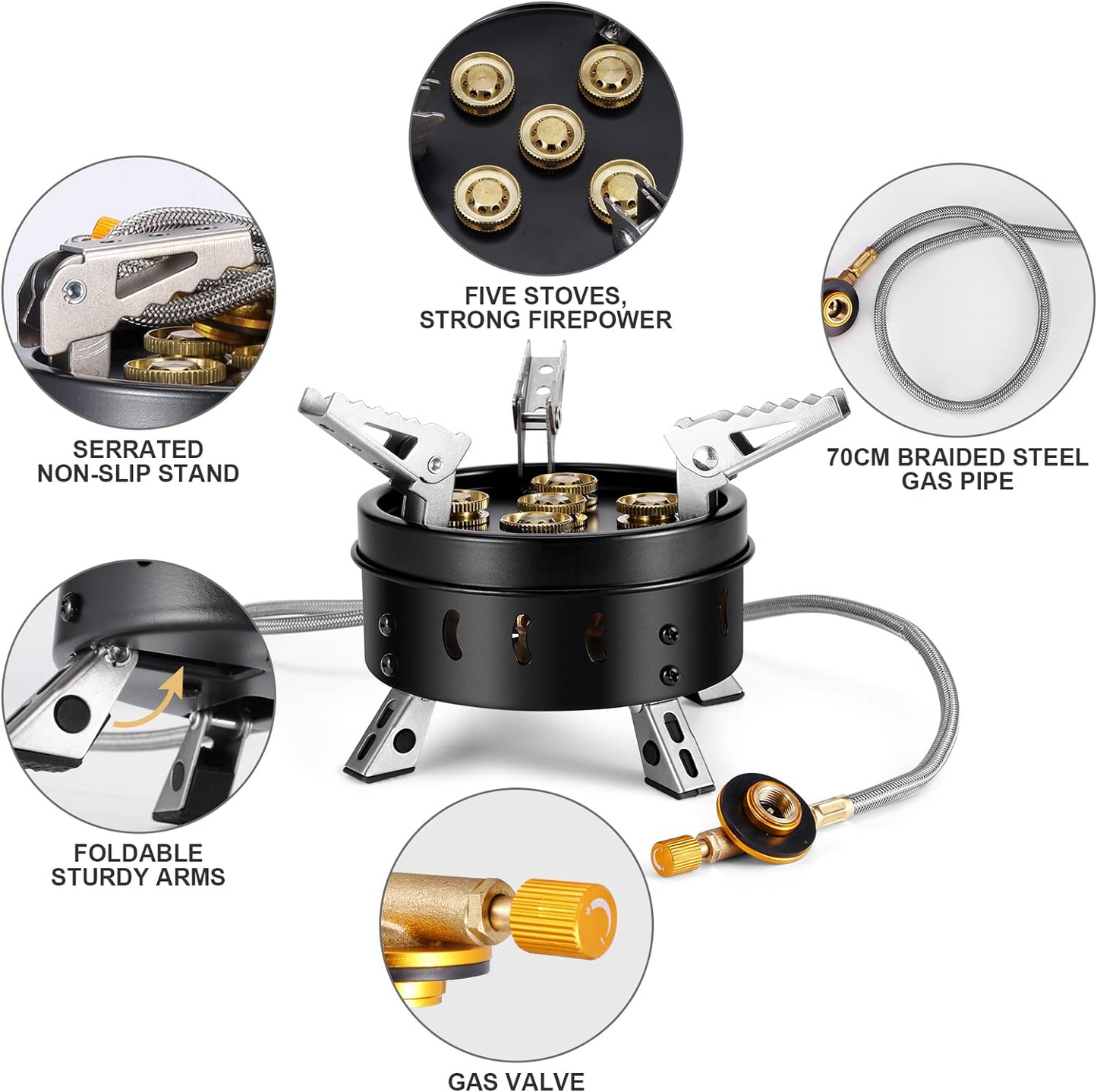 FIVE STOVES, STRONG FIREPOWER

SERRATED NON-SLIP STAND

70CM BRAIDED STEEL GAS PIPE

FOLDABLE STURDY ARMS

GAS VALVE