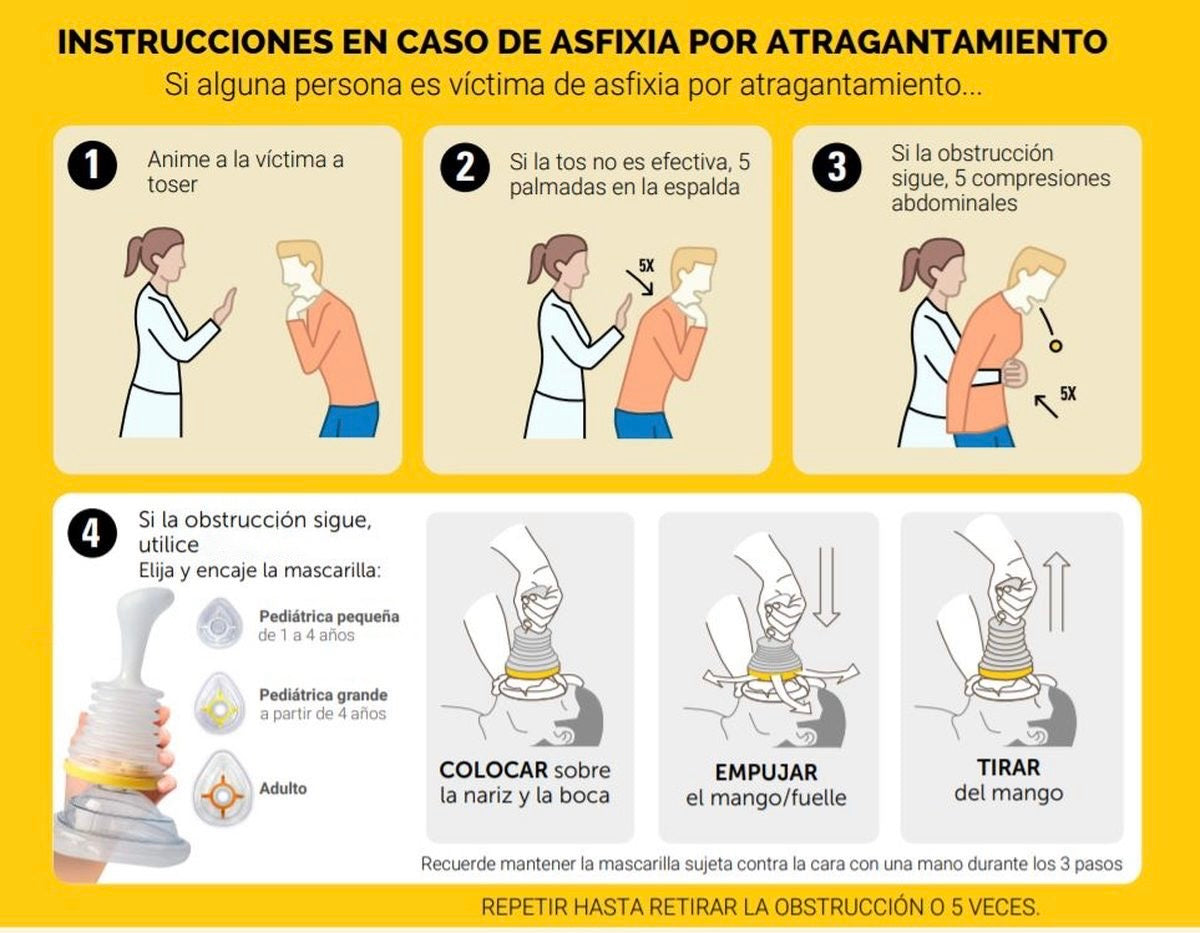 INSTRUCCIONES EN CASO DE ASFIXIA POR ATRAGANTAMIENTO
Si alguna persona es víctima de asfixia por atragantamiento...

1 Anime a la víctima a toser

2 Si la tos no es efectiva, 5 palmadas en la espalda

5X

3 Si la obstrucción sigue, 5 compresiones abdominales

5X

4 Si la obstrucción sigue, utilice
Elija y encaje la mascarilla:

Pediátrica pequeña
de 1 a 4 años

Pediátrica grande
a partir de 4 años

Adulto

COLOCAR sobre la nariz y la boca

EMPUJAR el mango/fuelle

TIRAR del mango

Recuerde mantener la mascarilla sujeta contra la cara con una mano durante los 3 pasos

REPETIR HASTA RETIRAR LA OBSTRUCCIÓN O 5 VECES.