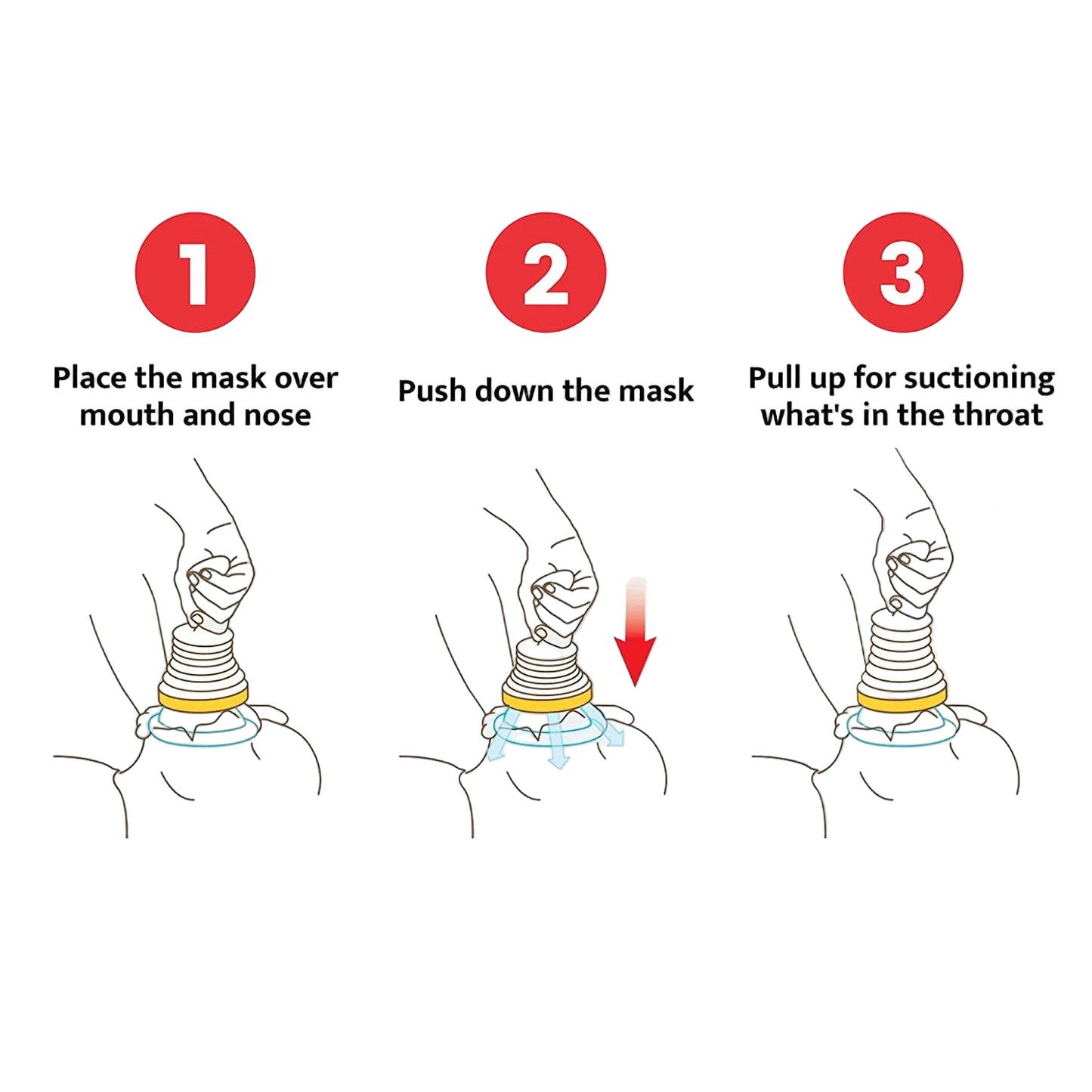 1

Place the mask over mouth and nose

2

Push down the mask

3

Pull up for suctioning what's in the throat