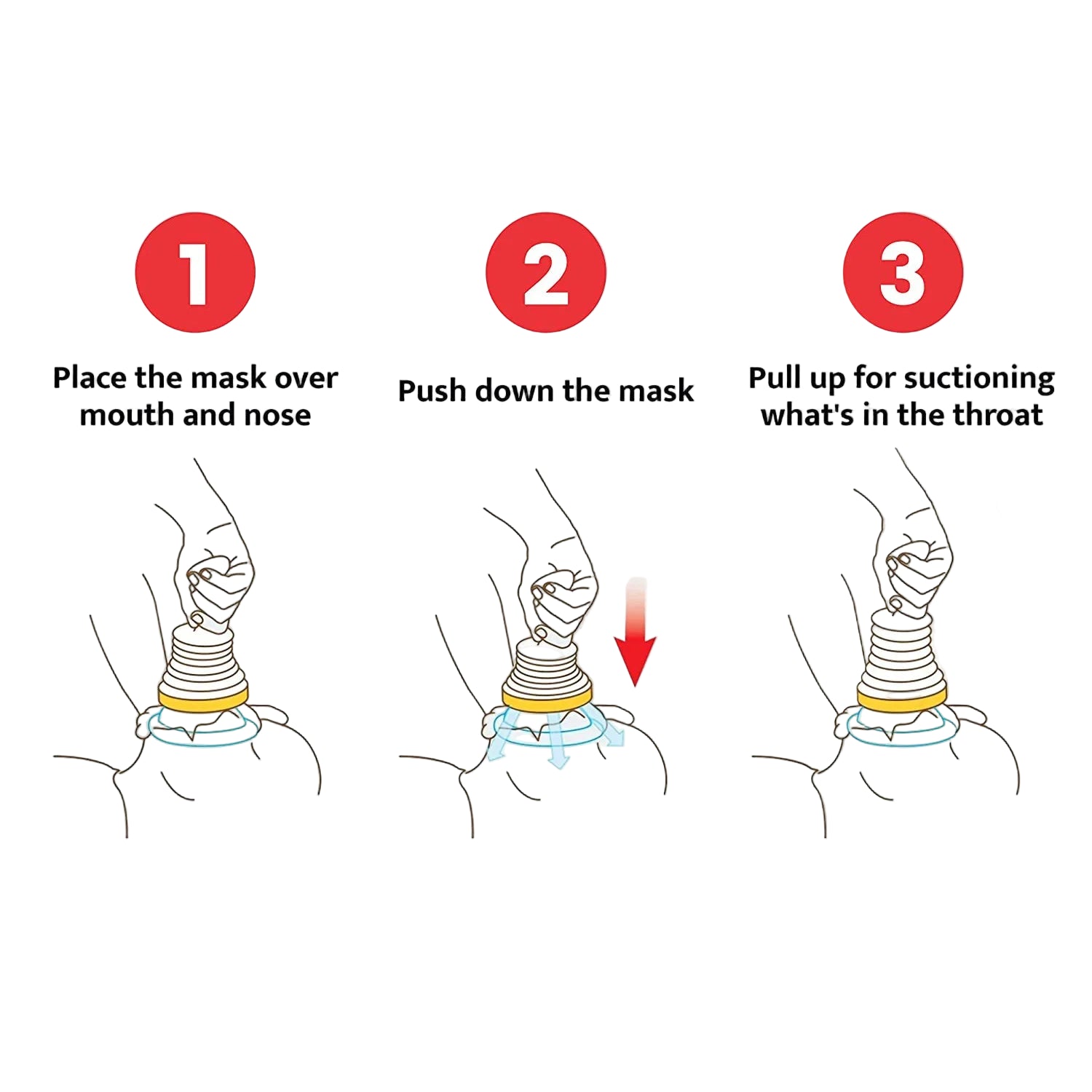 1

Place the mask over mouth and nose

2

Push down the mask

3

Pull up for suctioning what's in the throat