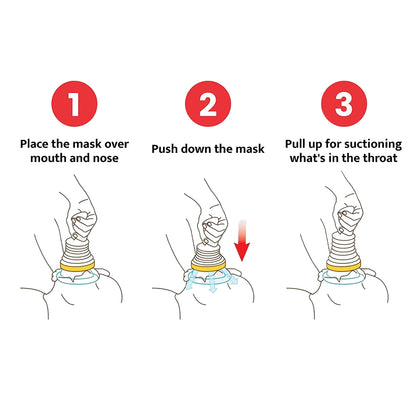 1

Place the mask over mouth and nose

2

Push down the mask

3

Pull up for suctioning what's in the throat